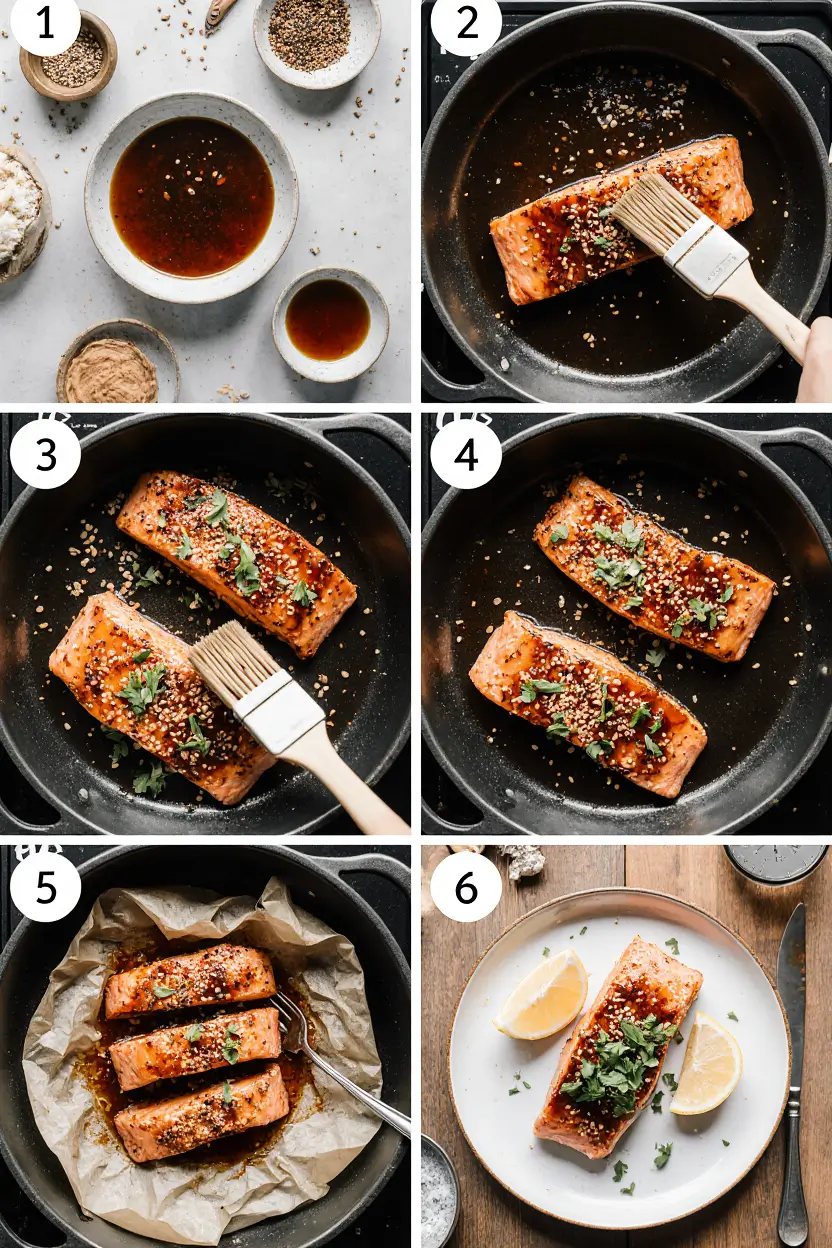 1

2

3

4

5

6