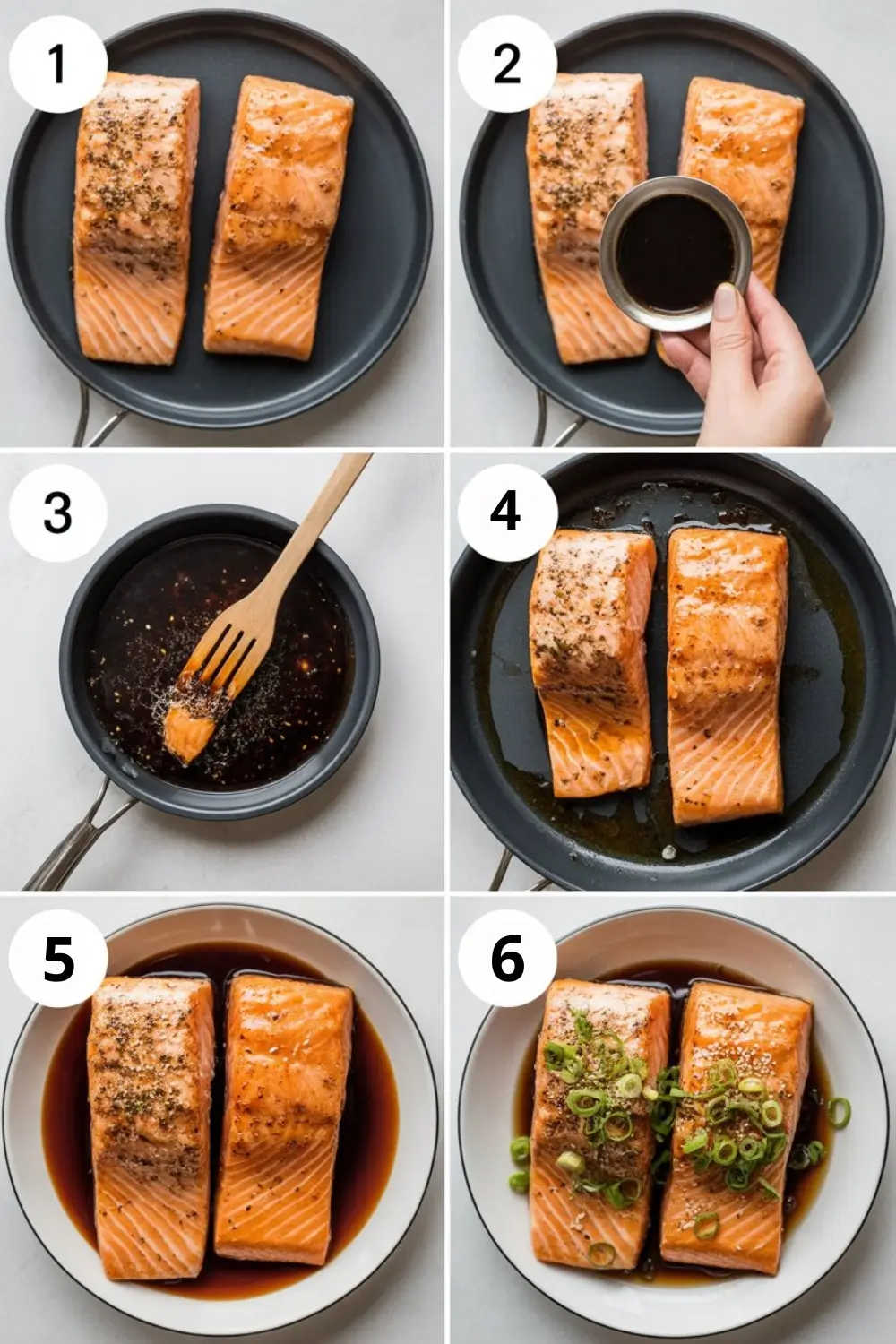 1
2
3
4
5
6